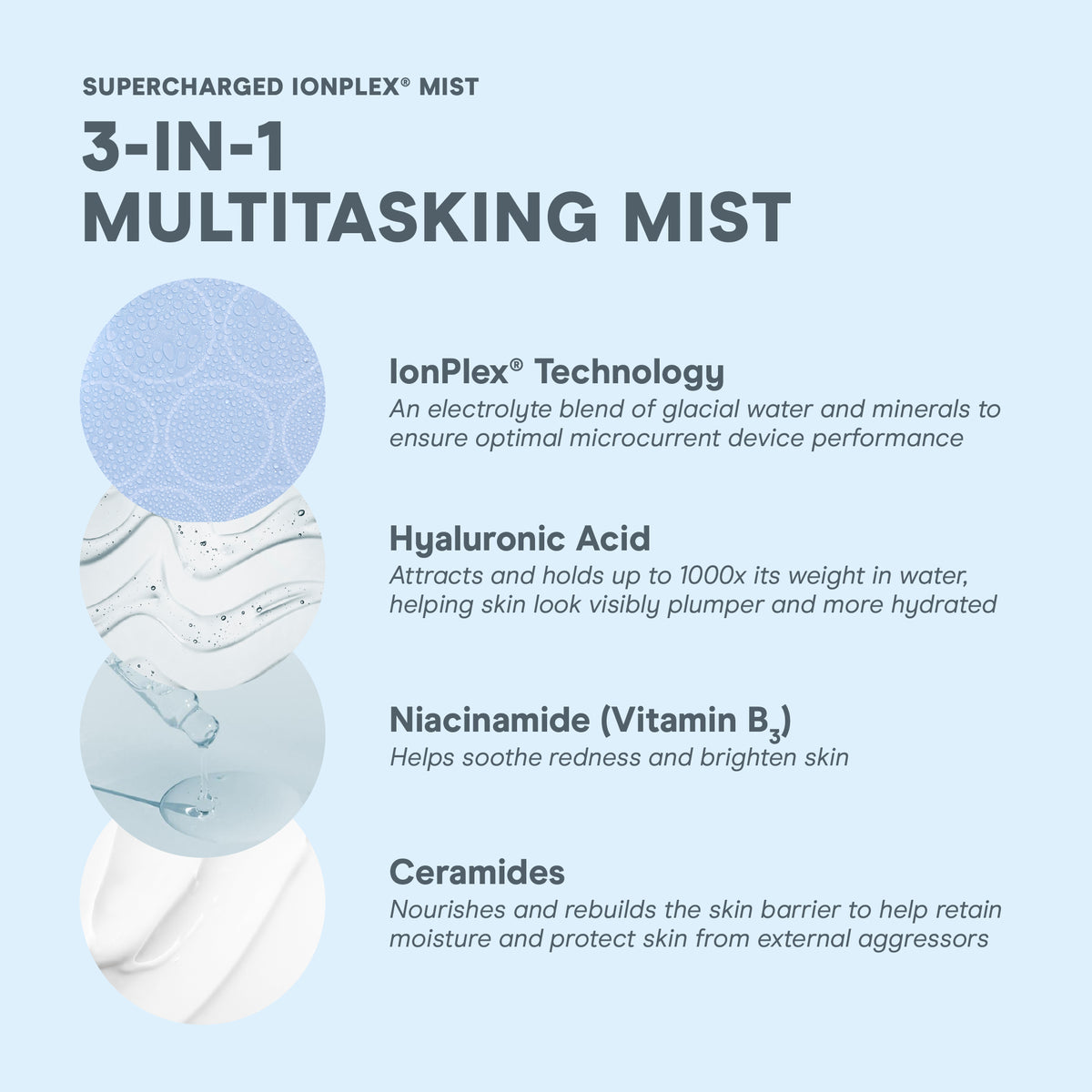 SUPERCHARGED IONPLEX® MIST

3-IN-1 MULTITASKING MIST

IonPlex® Technology
An electrolyte blend of glacial water and minerals to ensure optimal microcurrent device performance

Hyaluronic Acid
Attracts and holds up to 1000x its weight in water, helping skin look visibly plumper and more hydrated

Niacinamide (Vitamin $B_3$)
Helps soothe redness and brighten skin

Ceramides
Nourishes and rebuilds the skin barrier to help retain moisture and protect skin from external aggressors